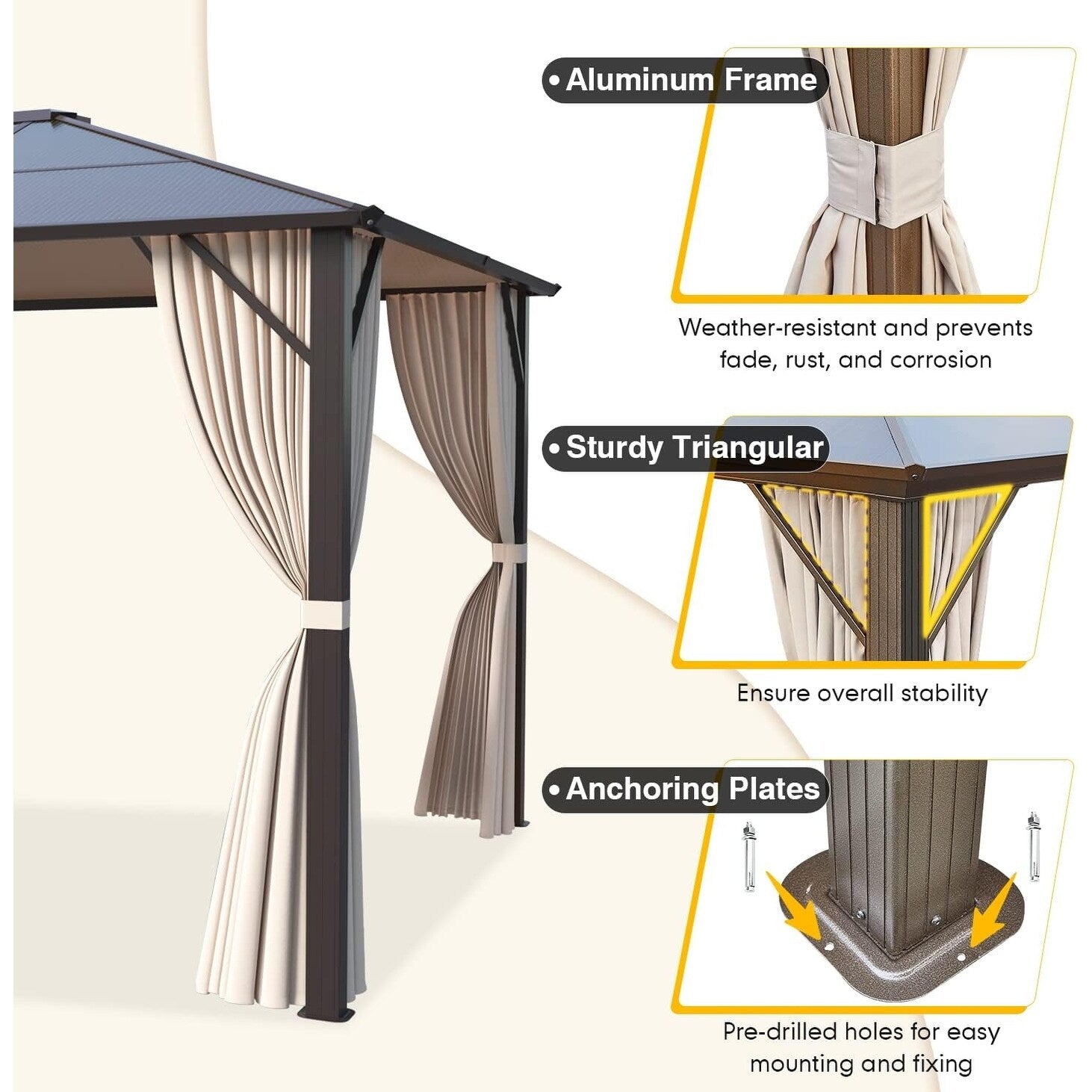 • Aluminum Frame

Weather-resistant and prevents fade, rust, and corrosion

• Sturdy Triangular

Ensure overall stability

• Anchoring Plates

Pre-drilled holes for easy mounting and fixing