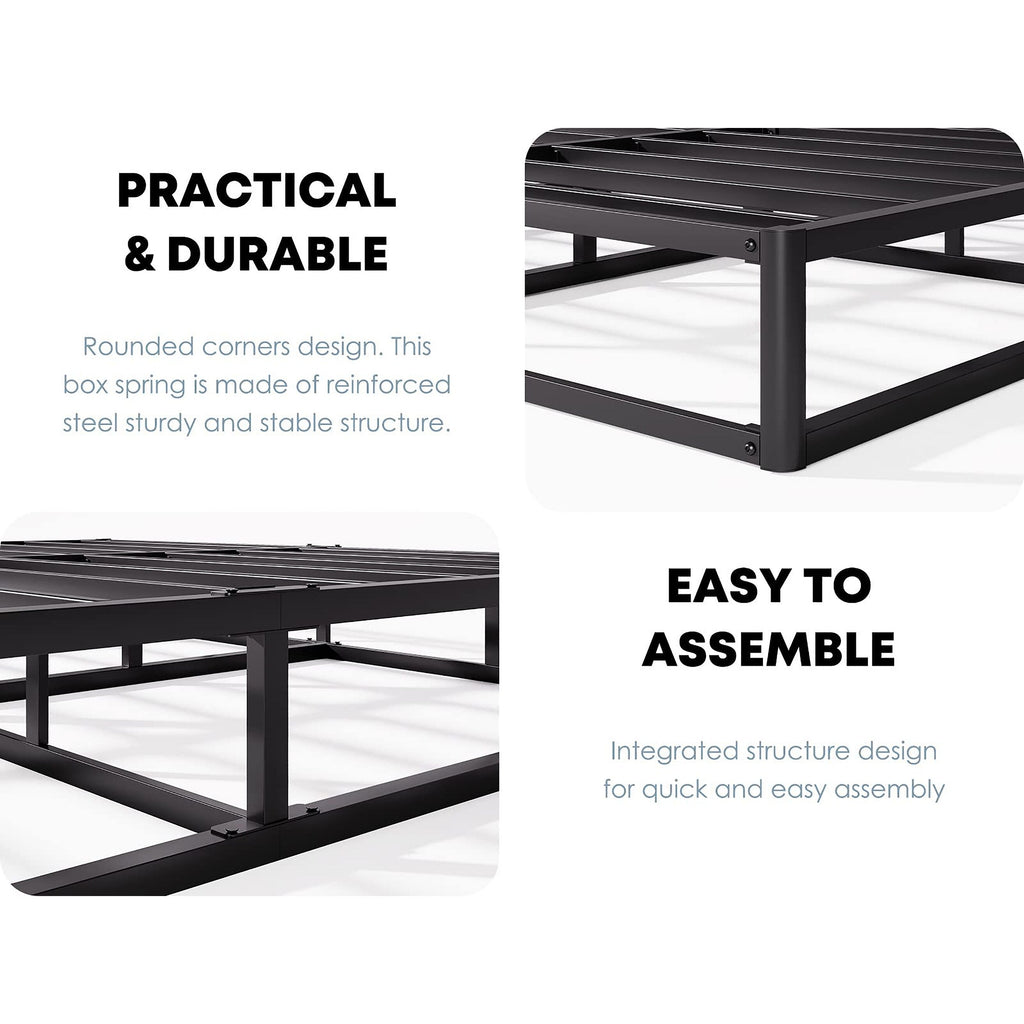 PRACTICAL & DURABLE

Rounded corners design. This box spring is made of reinforced steel sturdy and stable structure.

EASY TO ASSEMBLE

Integrated structure design for quick and easy assembly