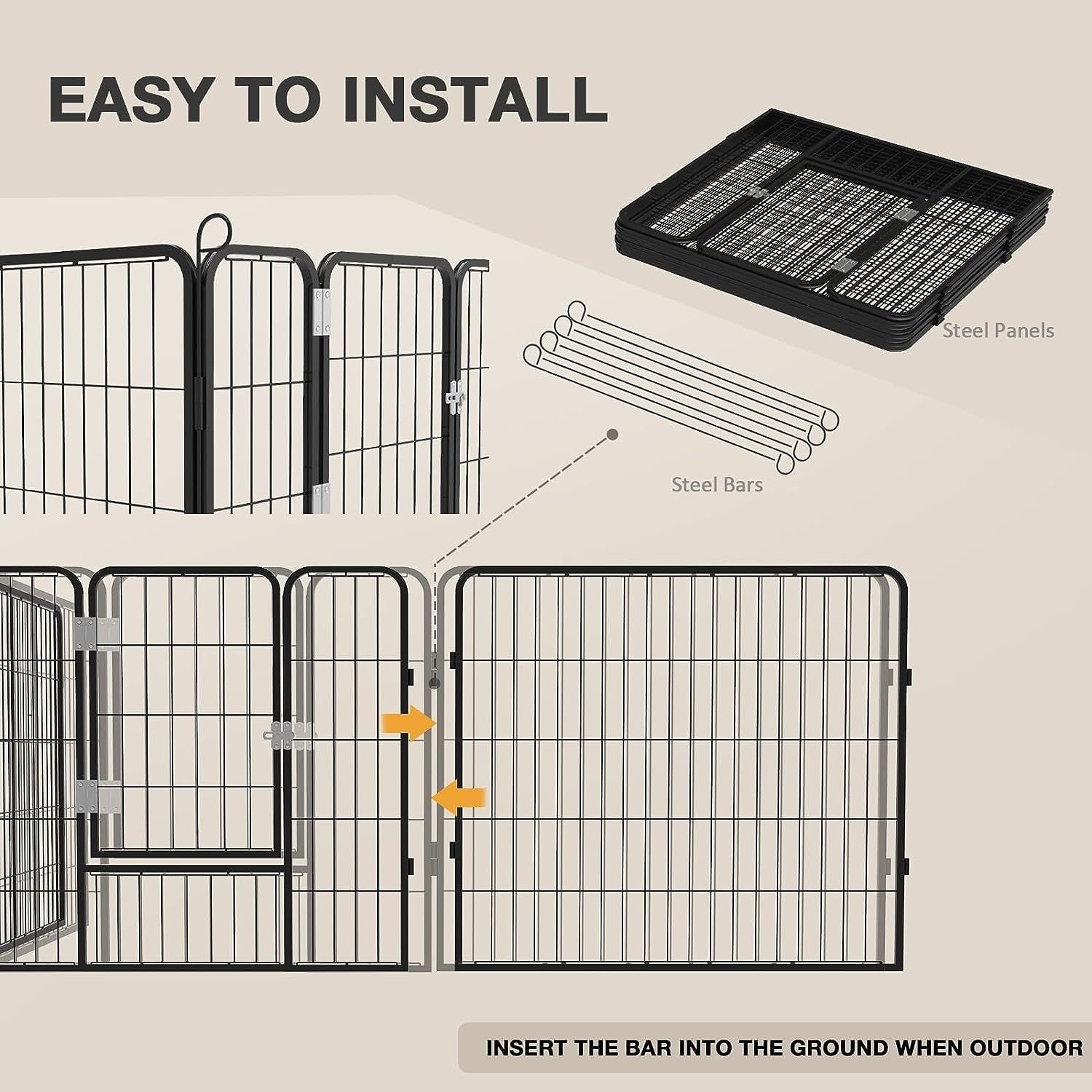 EASY TO INSTALL

Steel Panels

Steel Bars

INSERT THE BAR INTO THE GROUND WHEN OUTDOOR