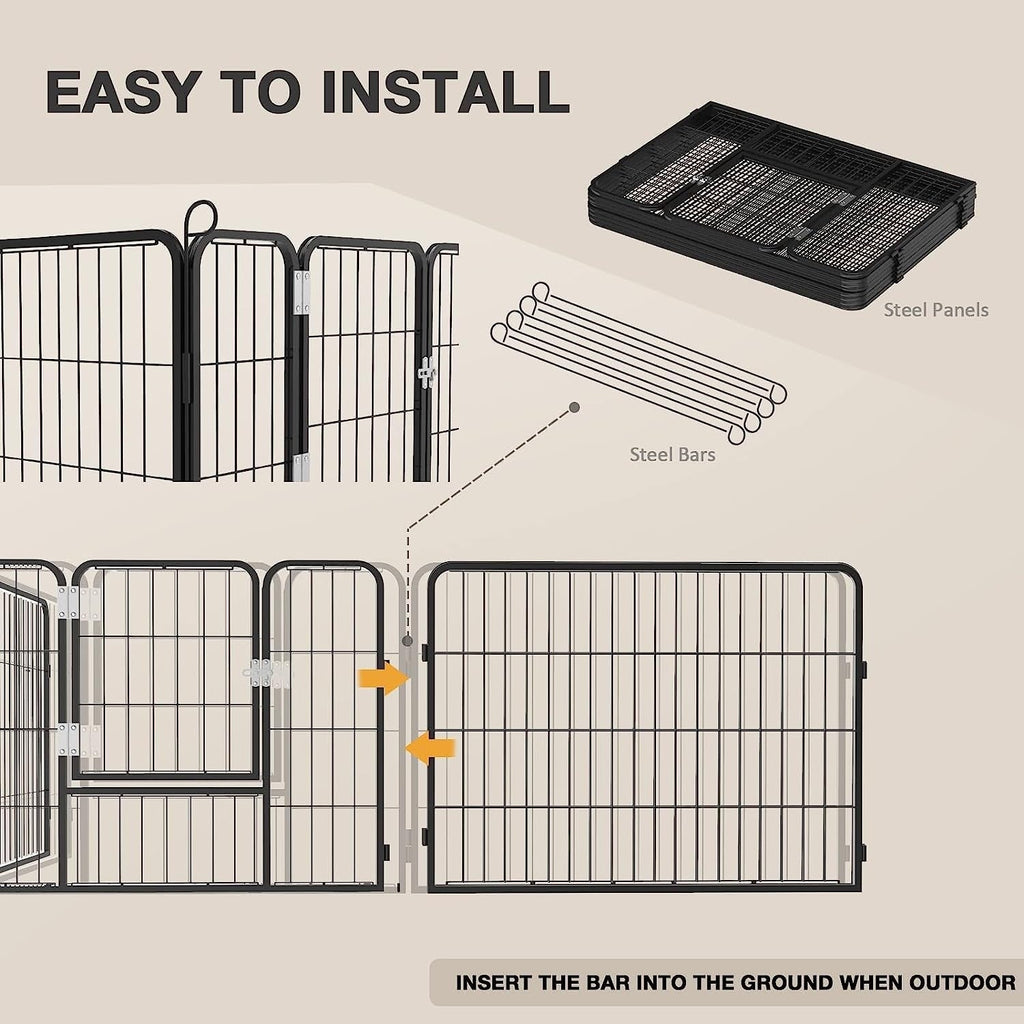 EASY TO INSTALL

Steel Panels

Steel Bars

INSERT THE BAR INTO THE GROUND WHEN OUTDOOR