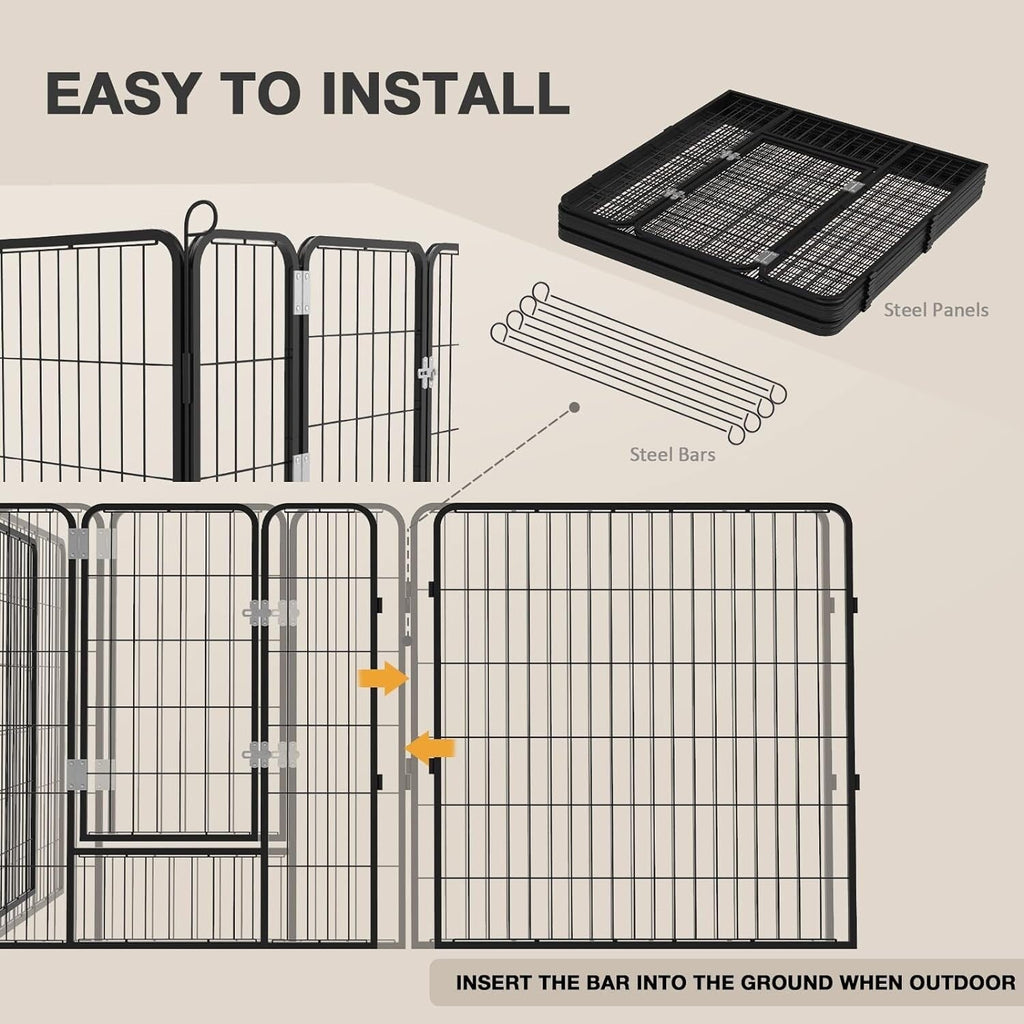 EASY TO INSTALL

Steel Panels

Steel Bars

INSERT THE BAR INTO THE GROUND WHEN OUTDOOR