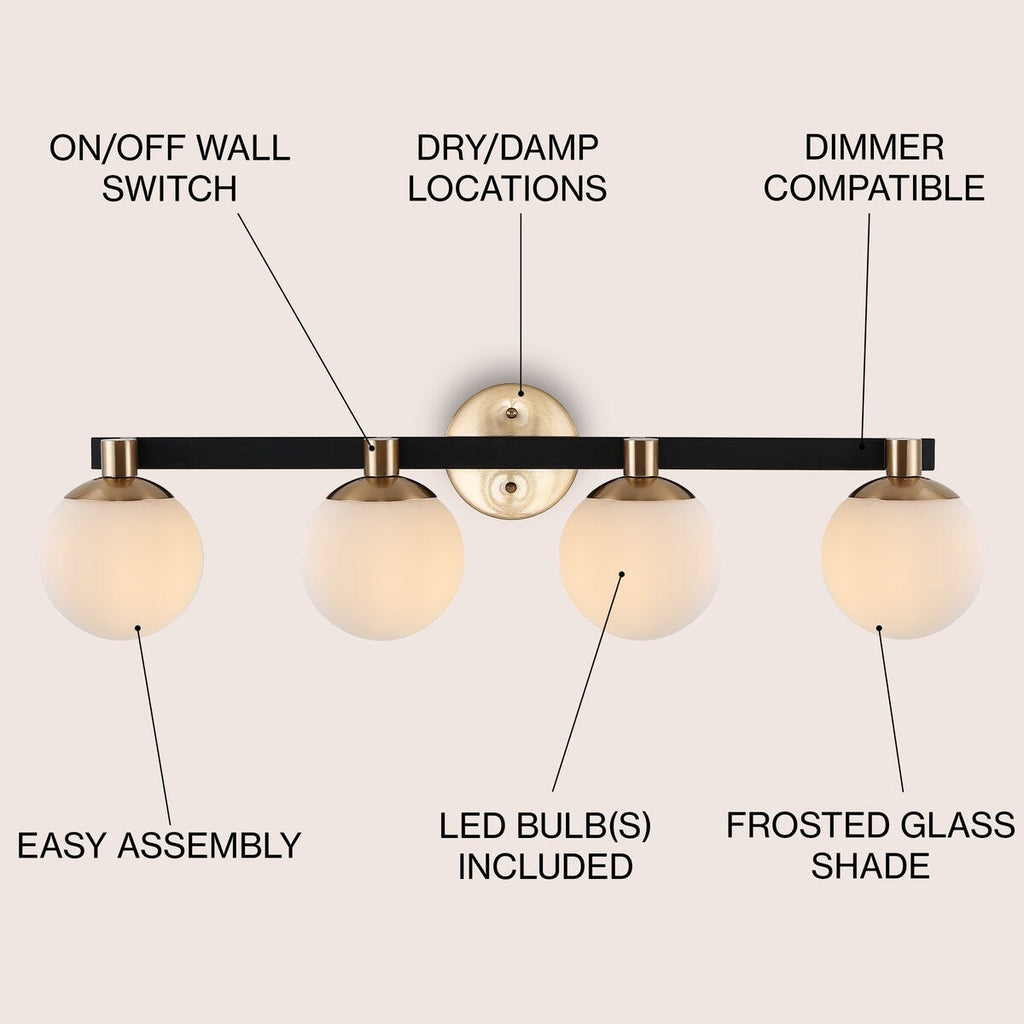 ON/OFF WALL SWITCH

DRY/DAMP LOCATIONS

DIMMER COMPATIBLE

EASY ASSEMBLY

LED BULB(S) INCLUDED

FROSTED GLASS SHADE