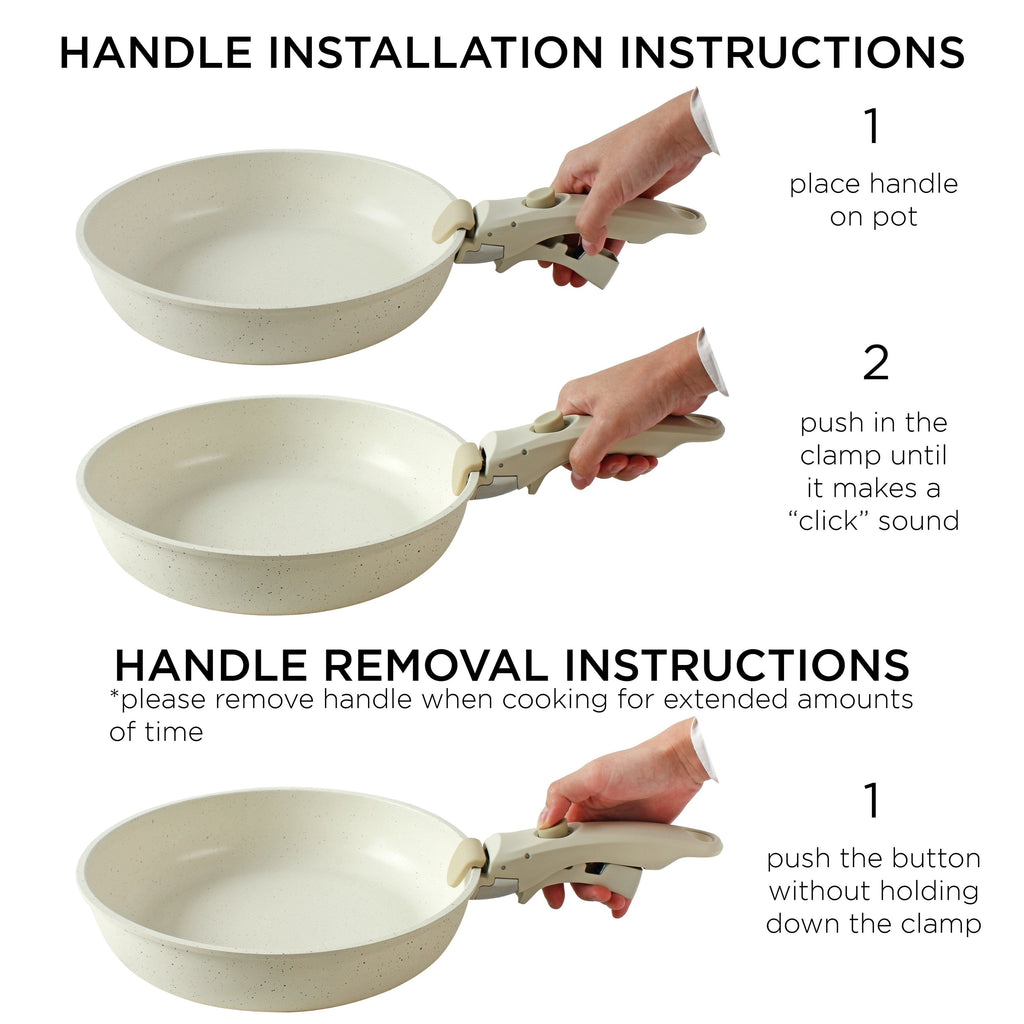 HANDLE INSTALLATION INSTRUCTIONS

1

place handle on pot

2

push in the clamp until it makes a “click” sound

HANDLE REMOVAL INSTRUCTIONS

*please remove handle when cooking for extended amounts of time

1

push the button without holding down the clamp