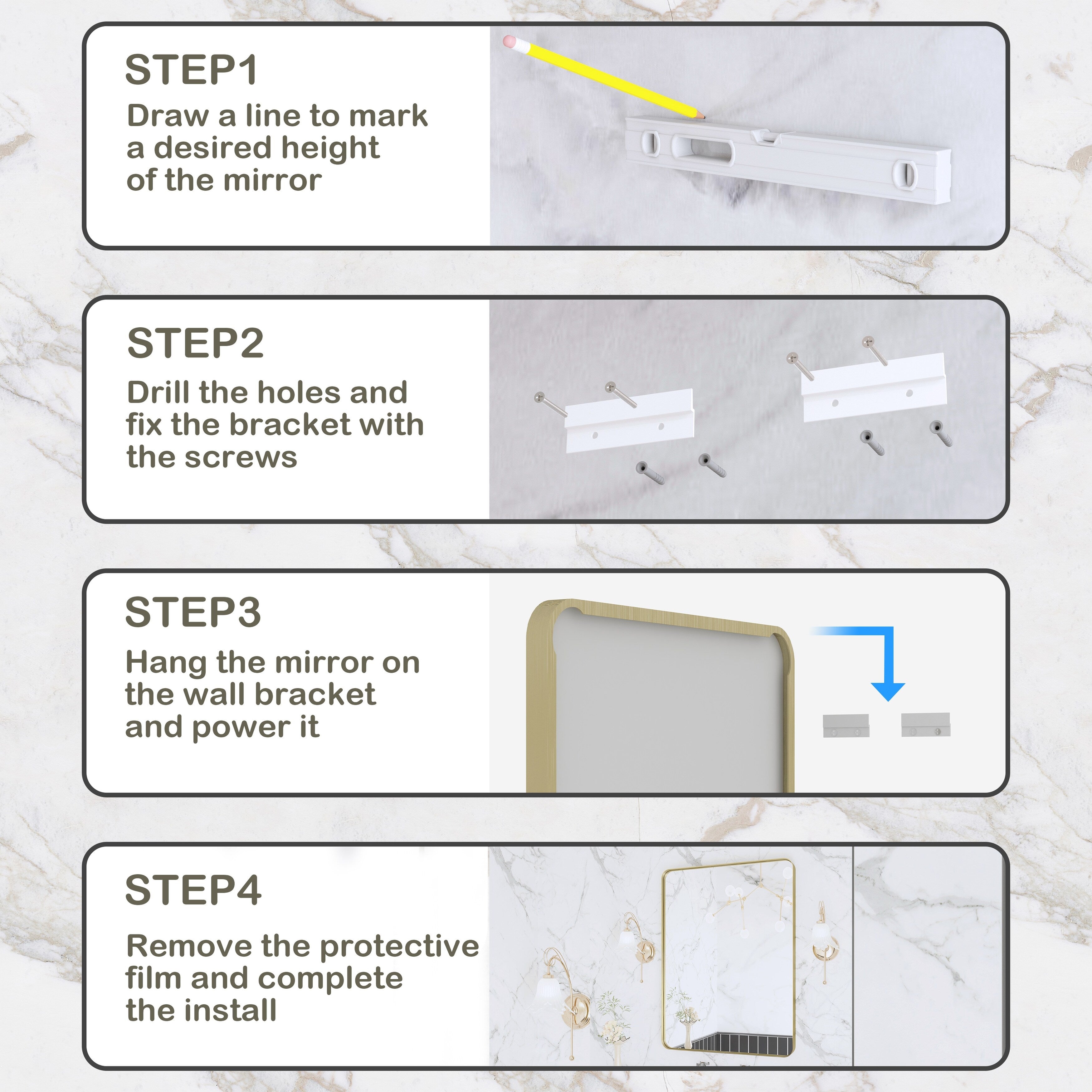 STEP1

Draw a line to mark a desired height of the mirror

STEP2

Drill the holes and fix the bracket with the screws

STEP3

Hang the mirror on the wall bracket and power it

STEP4

Remove the protective film and complete the install