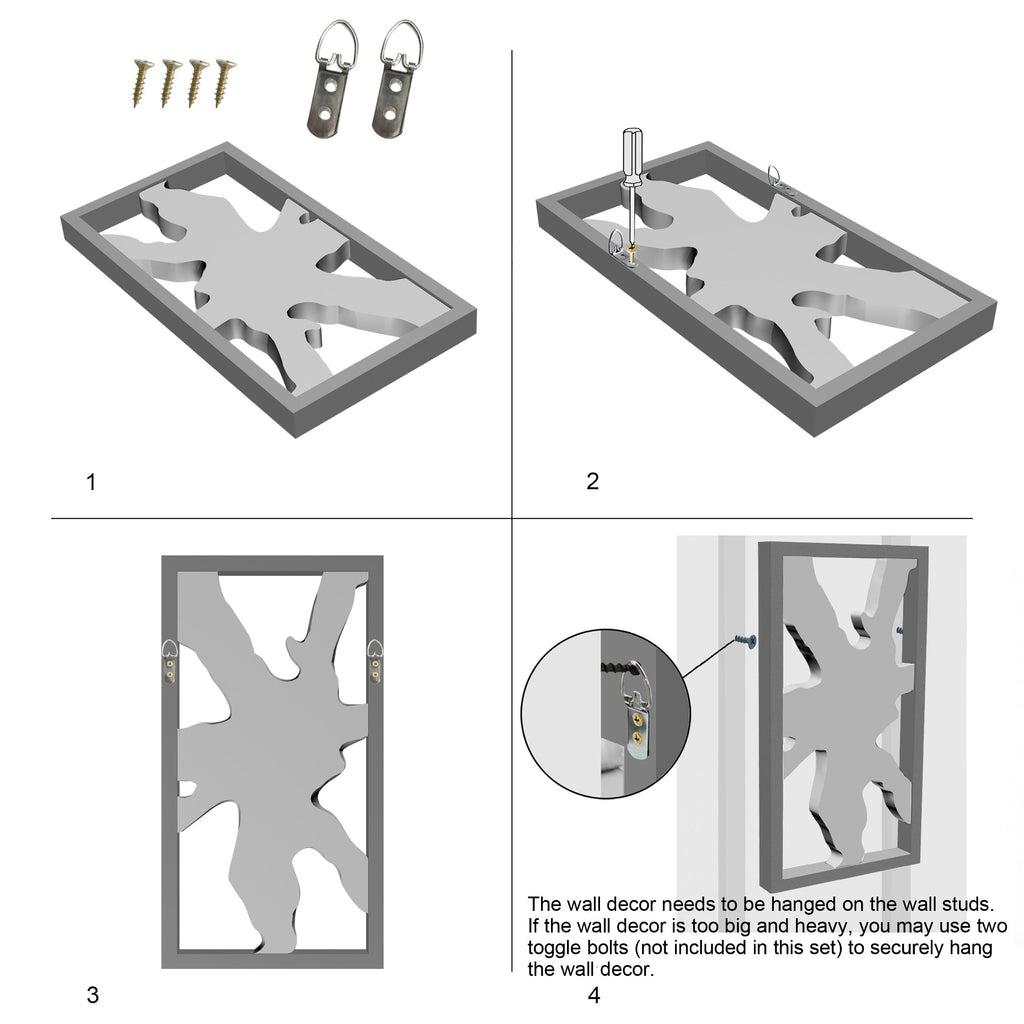 1

2

3

The wall decor needs to be hanged on the wall studs. If the wall decor is too big and heavy, you may use two toggle bolts (not included in this set) to securely hang the wall decor.

4