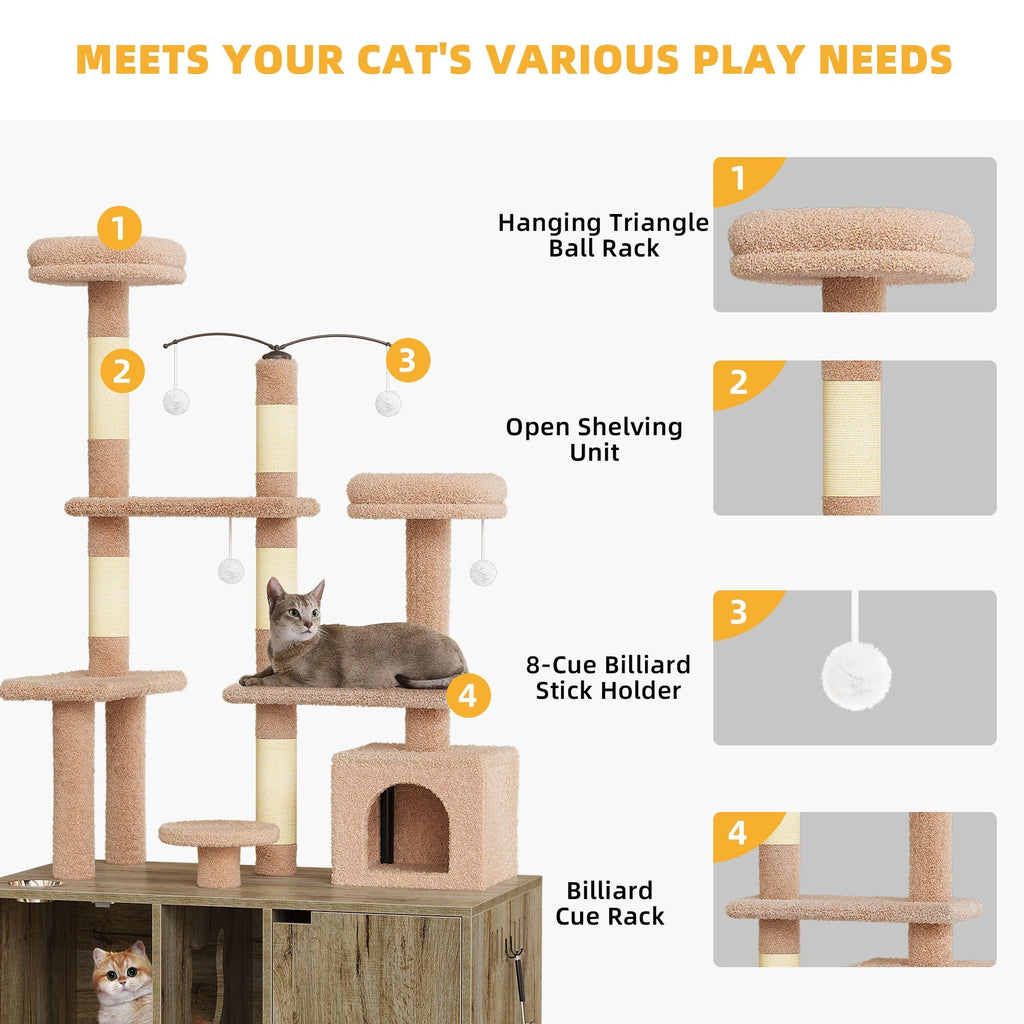 MEETS YOUR CAT'S VARIOUS PLAY NEEDS

1

2

3

4

1

Hanging Triangle Ball Rack

2

Open Shelving Unit

3

8-Cue Billiard Stick Holder

4

Billiard Cue Rack