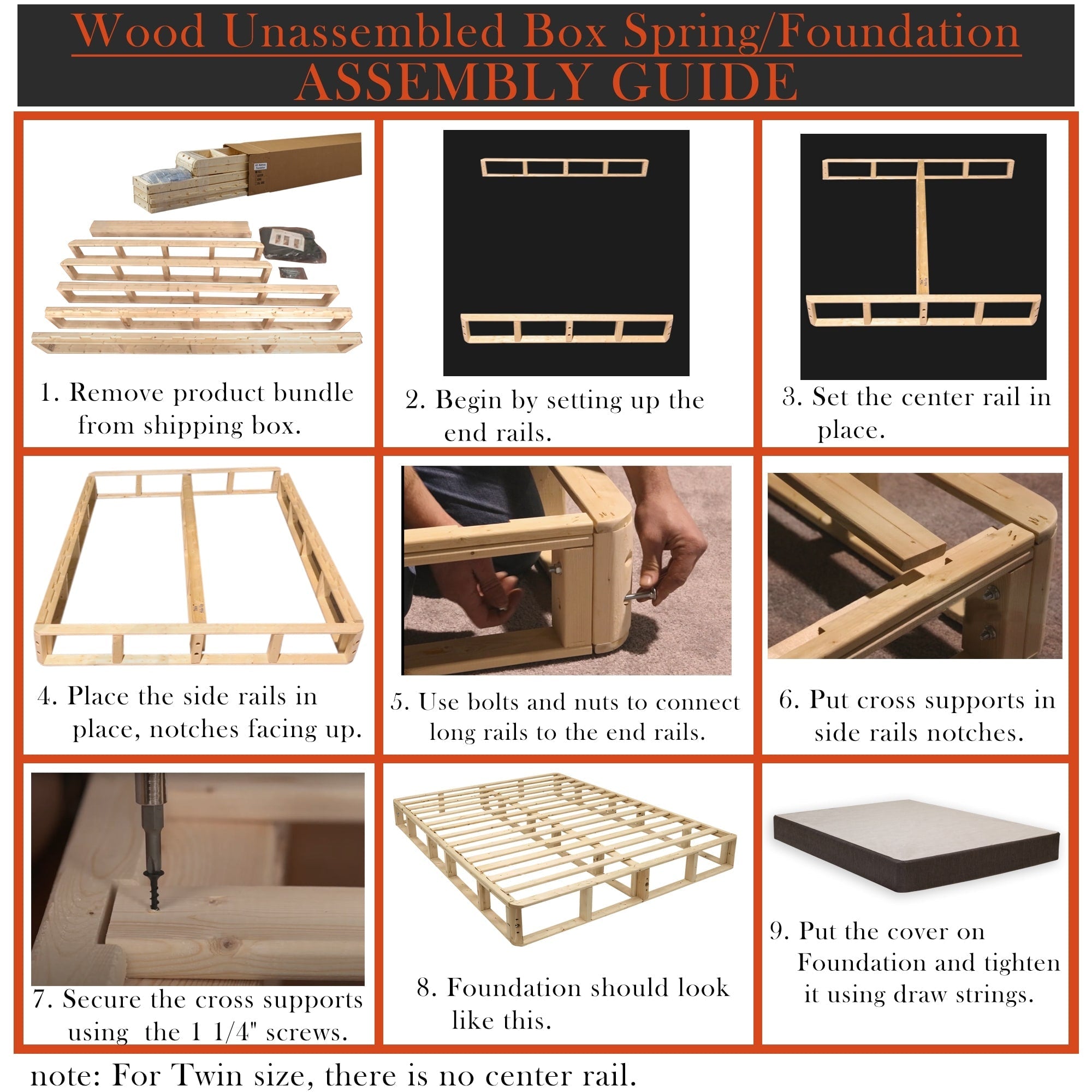 Wood Unassembled Box Spring/Foundation
ASSEMBLY GUIDE

1. Remove product bundle from shipping box.

2. Begin by setting up the end rails.

3. Set the center rail in place.

4. Place the side rails in place, notches facing up.

5. Use bolts and nuts to connect long rails to the end rails.

6. Put cross supports in side rails notches.

7. Secure the cross supports using the 1 1/4" screws.

8. Foundation should look like this.

9. Put the cover on Foundation and tighten it using draw strings.

note: For Twin size, there is no center rail.