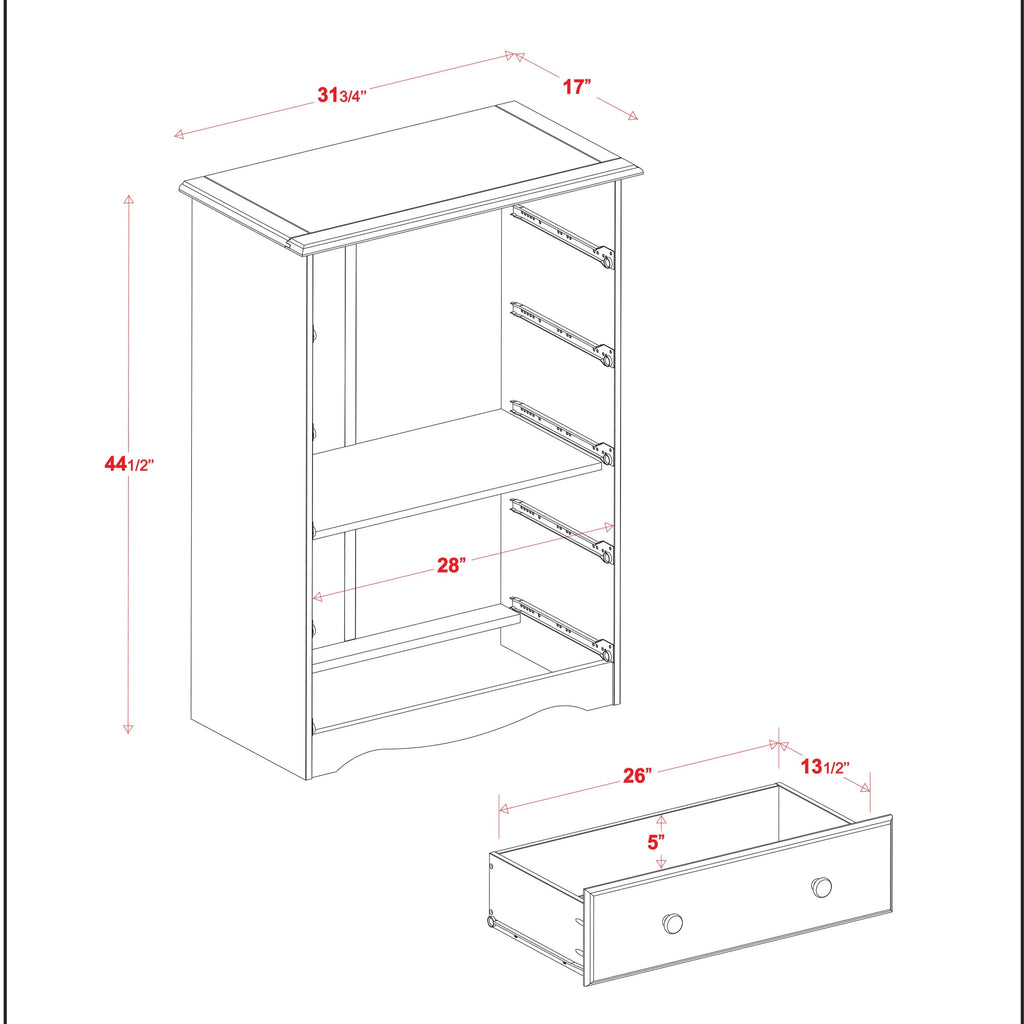 31 3/4”
17”
44 1/2”
28”
26”
13 1/2”
5”