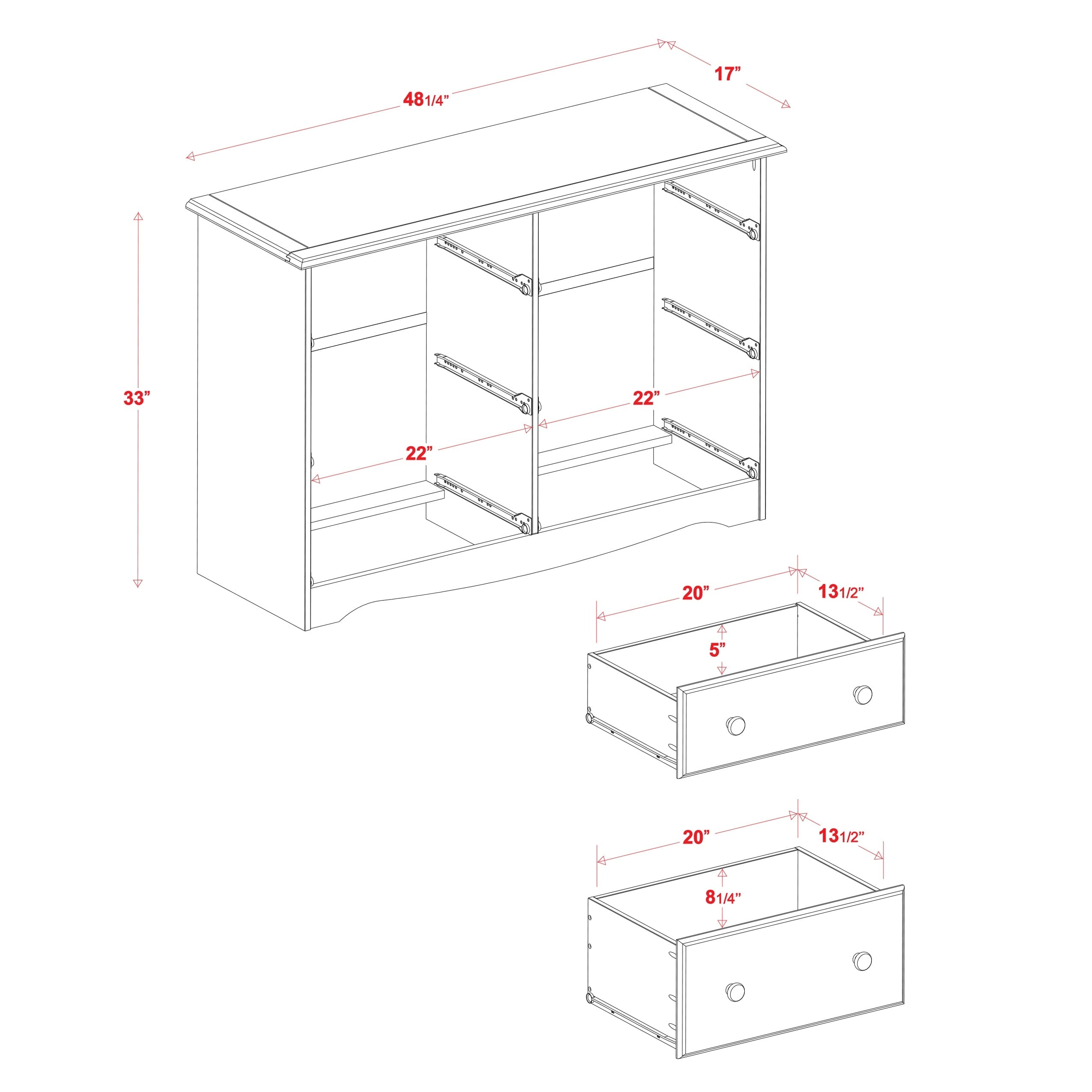 48 1/4”

17”

33”

22”

22”

20”

13 1/2”

5”

20”

13 1/2”

8 1/4”