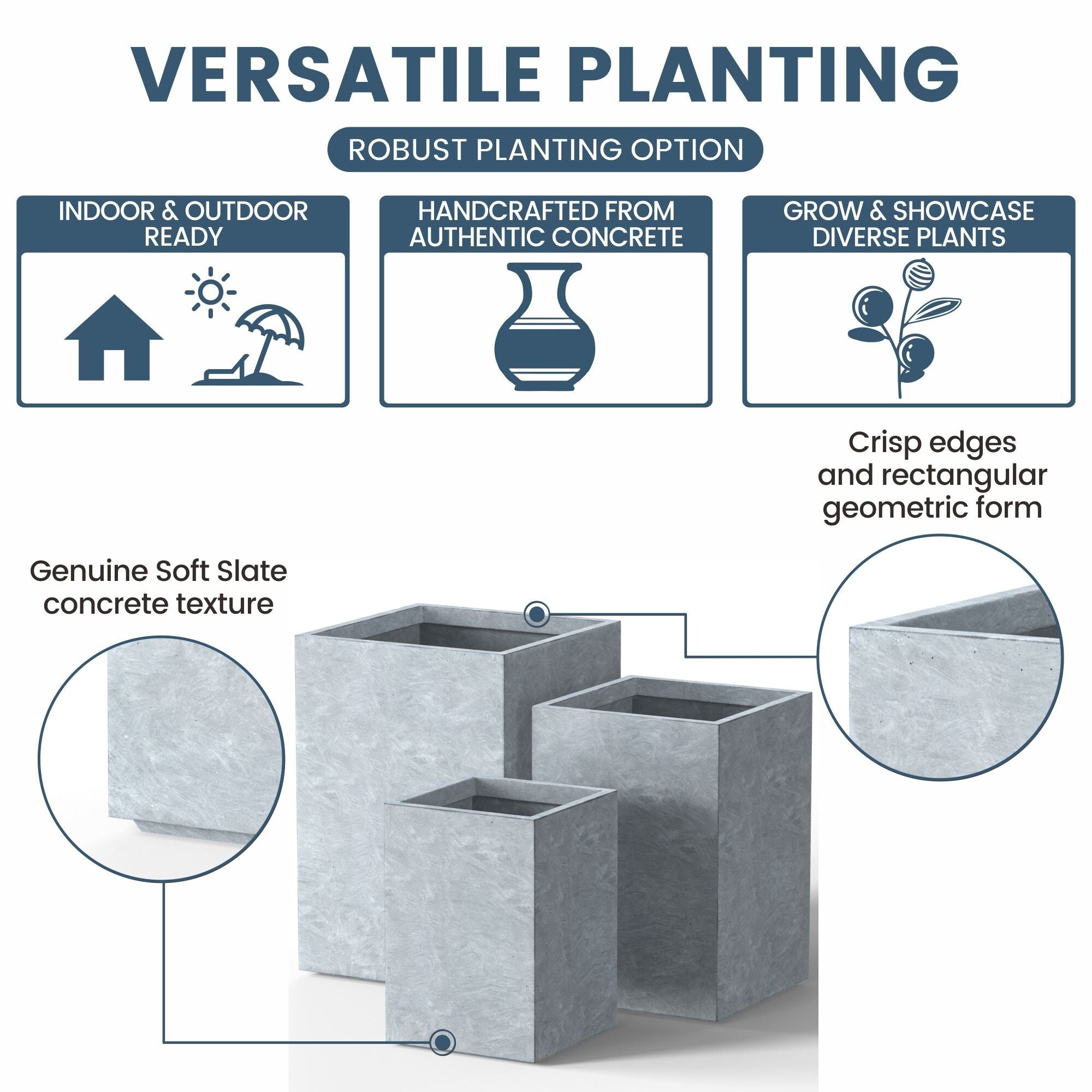 VERSATILE PLANTING

ROBUST PLANTING OPTION

INDOOR & OUTDOOR READY

HANDCRAFTED FROM AUTHENTIC CONCRETE

GROW & SHOWCASE DIVERSE PLANTS

Crisp edges and rectangular geometric form

Genuine Soft Slate concrete texture