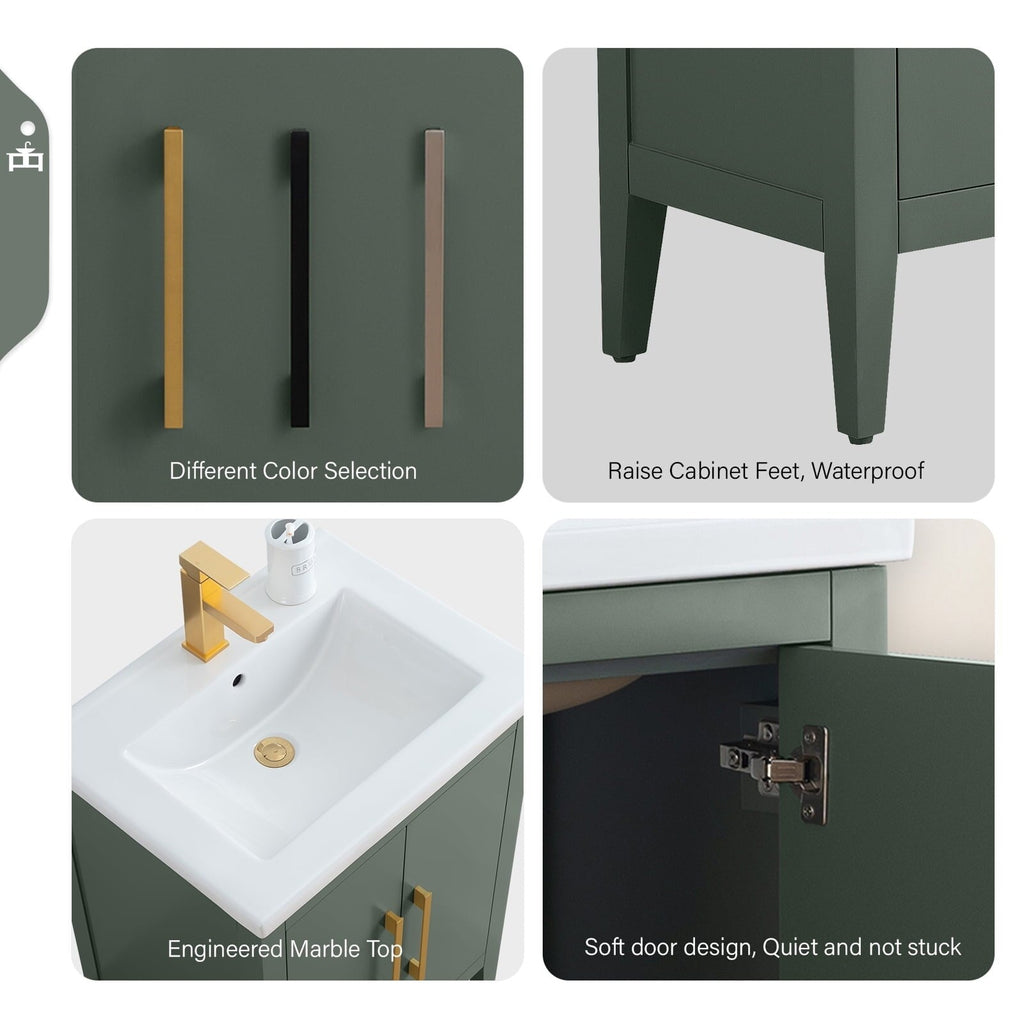 Different Color Selection

Raise Cabinet Feet, Waterproof

Engineered Marble Top

Soft door design, Quiet and not stuck